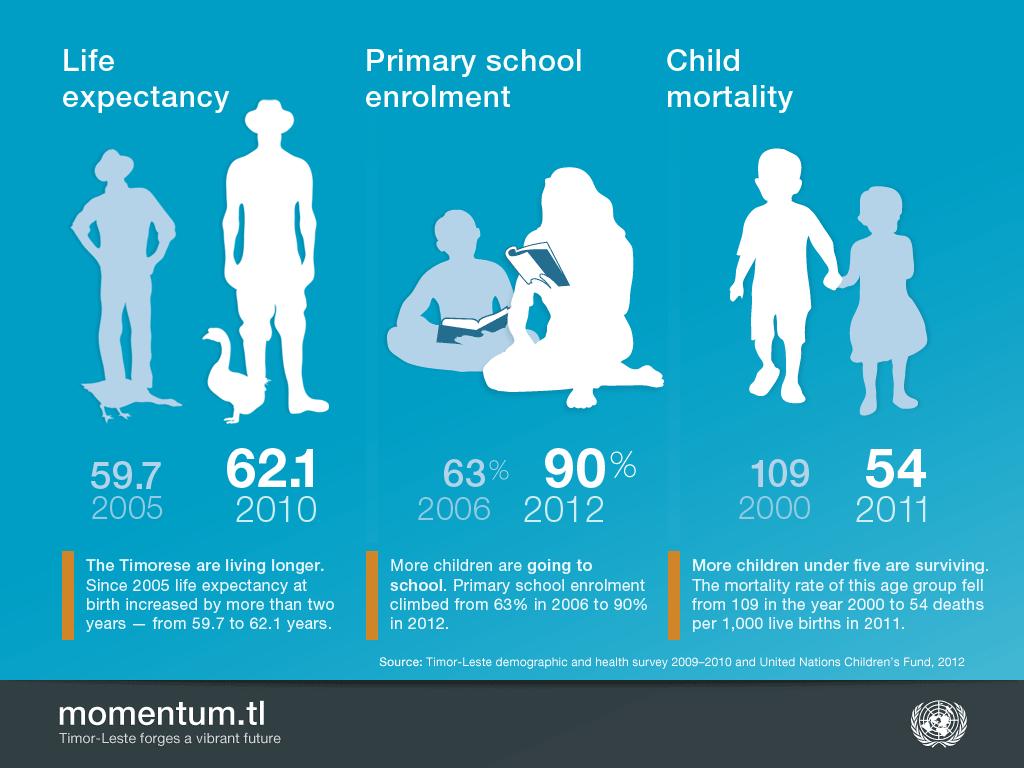 Life expectancy

59.7
2005

62.1
2010

The Timorese are living longer. Since 2005 life expectancy at birth increased by more than two years — from 59.7 to 62.1 years.

Primary school enrolment

63%
2006

90%
2012

More children are going to school. Primary school enrolment climbed from 63% in 2006 to 90% in 2012.

Child mortality

109
2000

54
2011

More children under five are surviving. The mortality rate of this age group fell from 109 in the year 2000 to 54 deaths per 1,000 live births in 2011.

Source: Timor-Leste demographic and health survey 2009–2010 and United Nations Children's Fund, 2012

momentum.tl
Timor-Leste forges a vibrant future